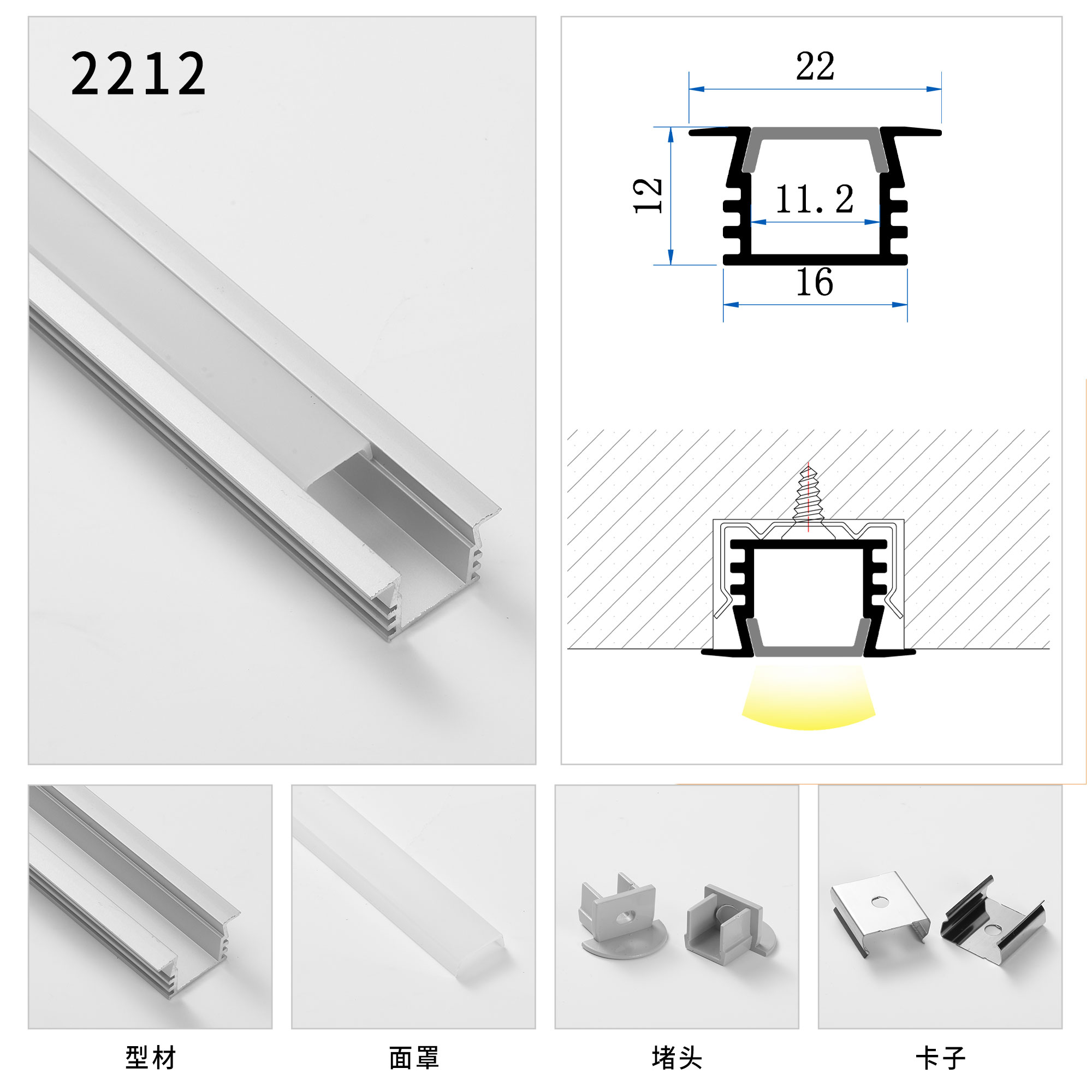 2212

22

12

11.2

16

型材

面罩

堵头

卡子