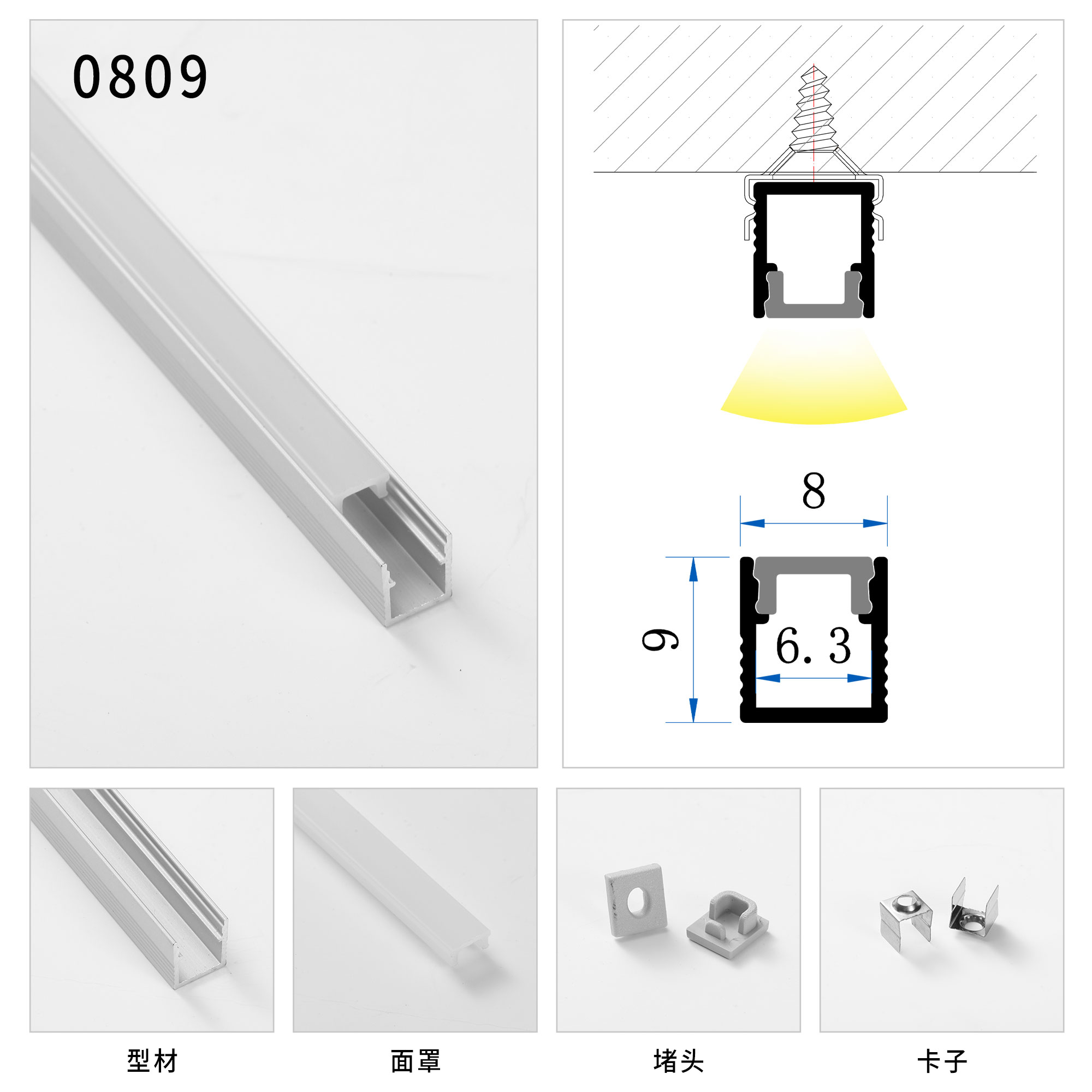 0809

8

9

6.3

型材

面罩

堵头

卡子